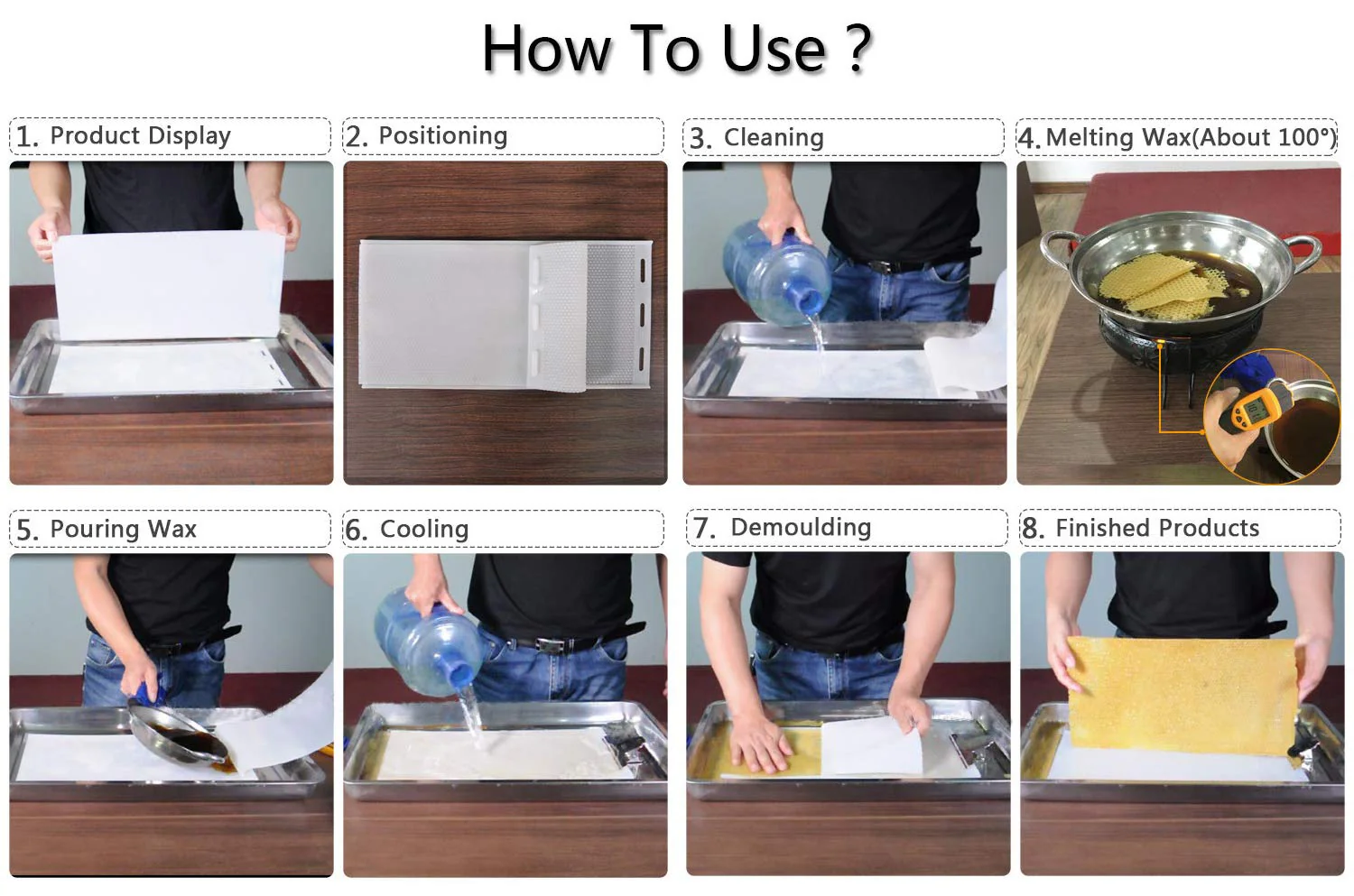 How To Use ?

1. Product Display

2. Positioning

3. Cleaning

4. Melting Wax(About 100°)

5. Pouring Wax

6. Cooling

7. Demoulding

8. Finished Products